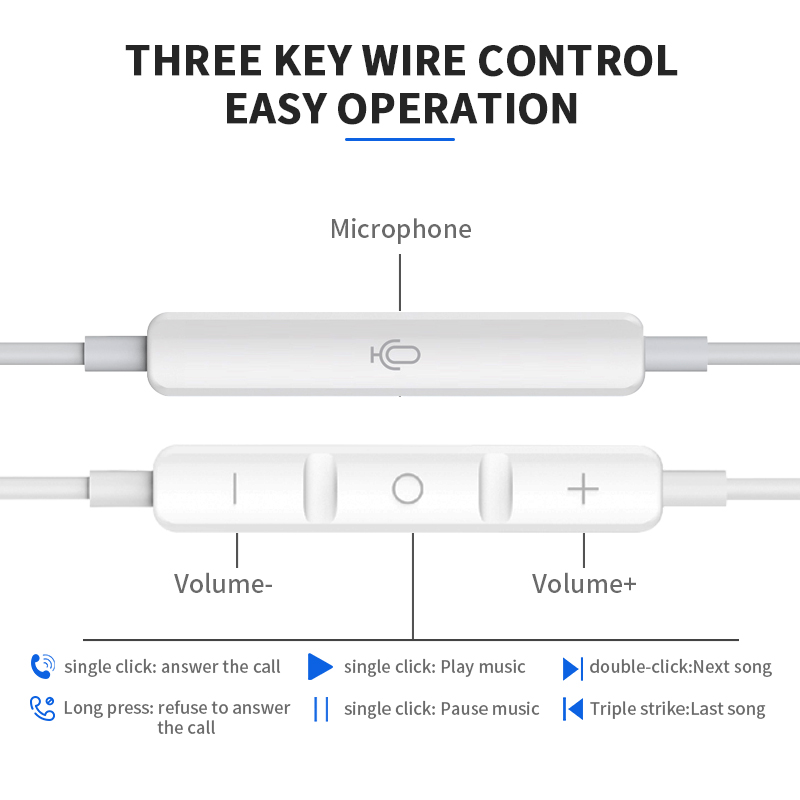 THREE KEY WIRE CONTROL
EASY OPERATION

Microphone

Volume-

Volume+

single click: answer the call

Long press: refuse to answer the call

single click: Play music

single click: Pause music

double-click:Next song

Triple strike:Last song