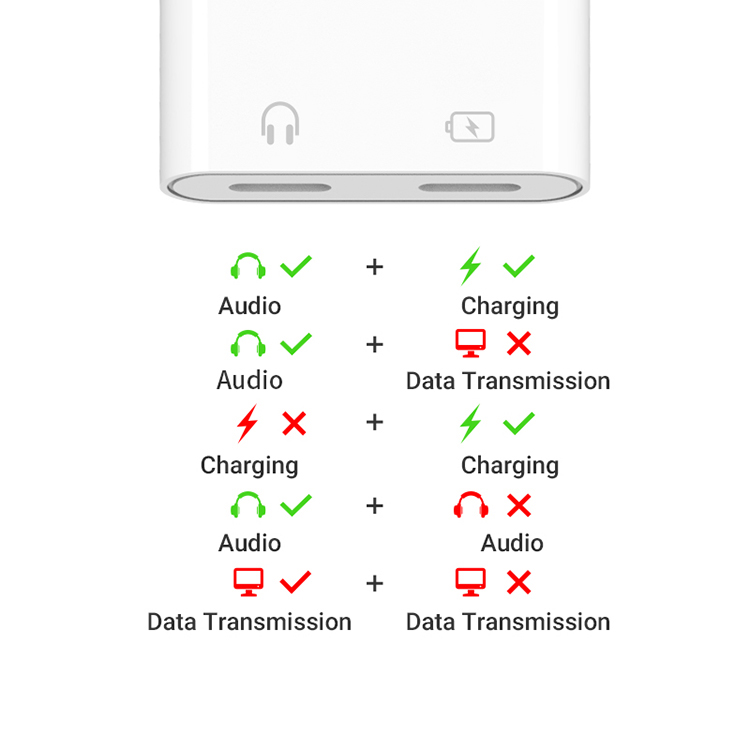 Audio + Charging

Audio + Data Transmission

Charging + Charging

Audio + Audio

Data Transmission + Data Transmission